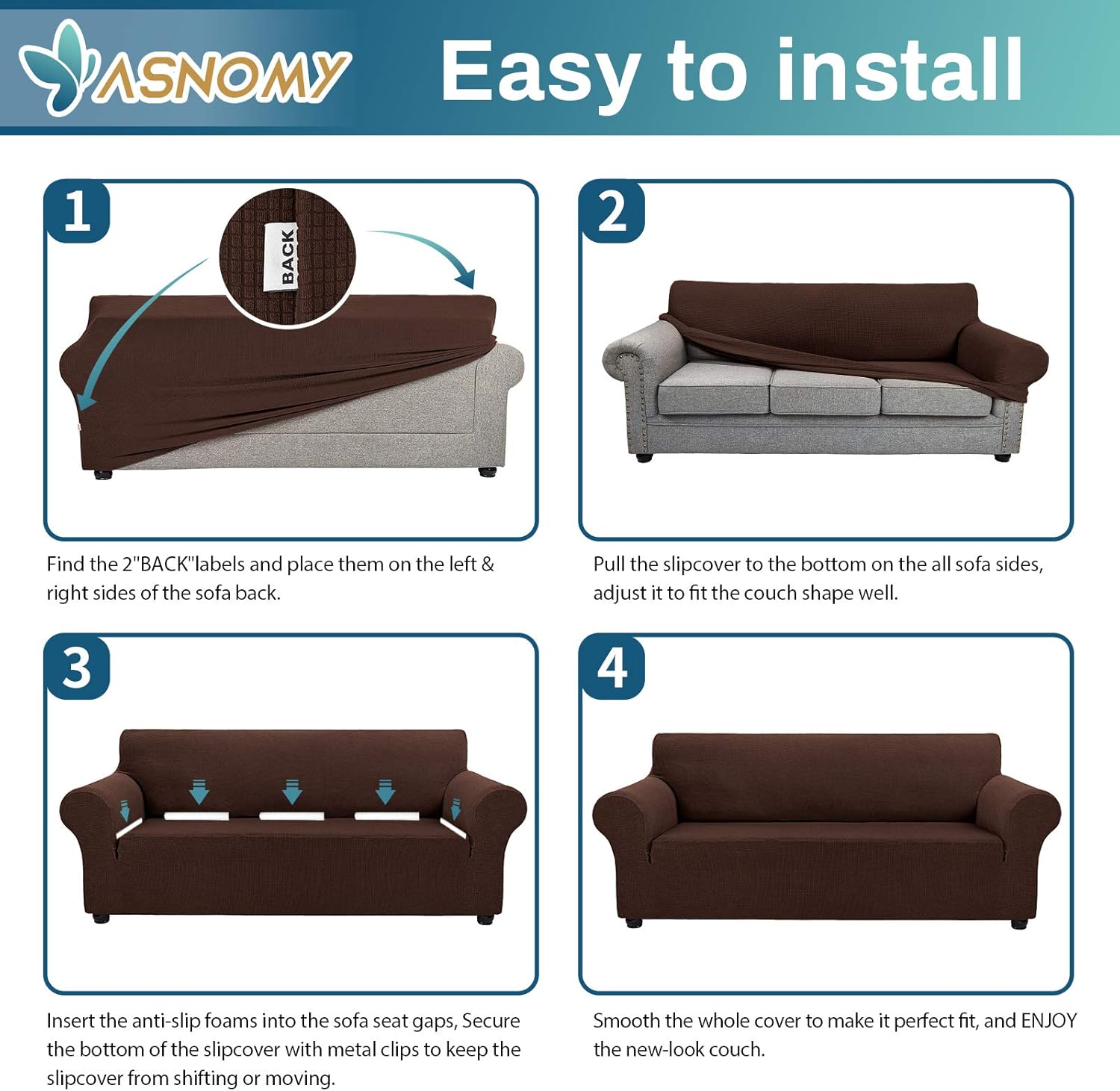 ASNOMY

Easy to install

1

BACK

Find the 2"BACK"labels and place them on the left & right sides of the sofa back.

2

Pull the slipcover to the bottom on the all sofa sides, adjust it to fit the couch shape well.

3

Insert the anti-slip foams into the sofa seat gaps, Secure the bottom of the slipcover with metal clips to keep the slipcover from shifting or moving.

4

Smooth the whole cover to make it perfect fit, and ENJOY the new-look couch.